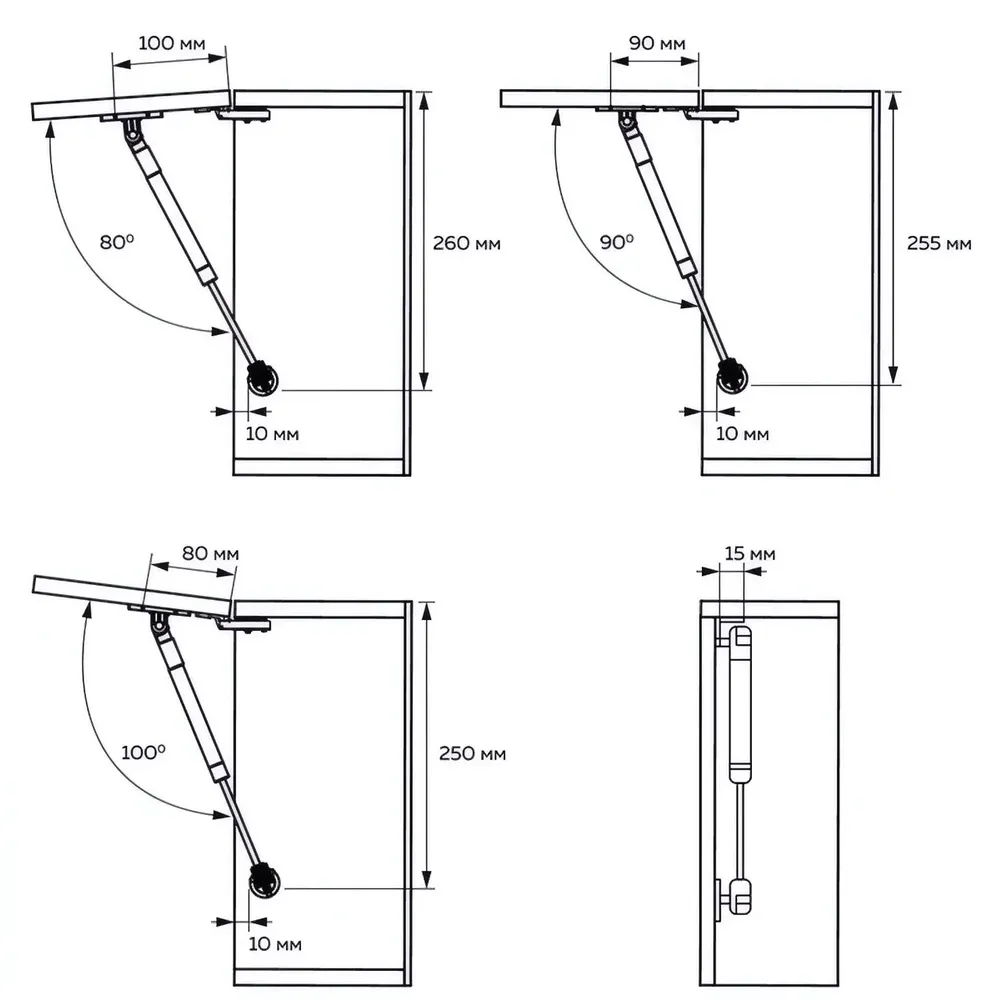 100 мм
80°
260 мм
10 мм

90 мм
90°
255 мм
10 мм

80 мм
100°
250 мм
10 мм

15 мм